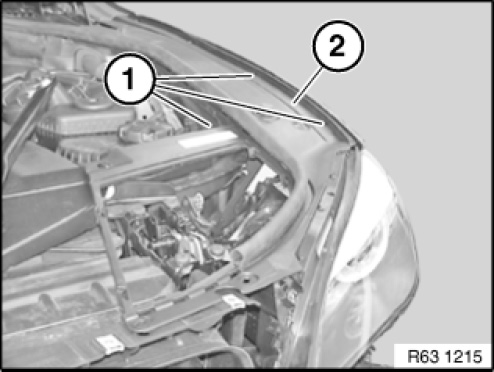 1
2
R63 1215