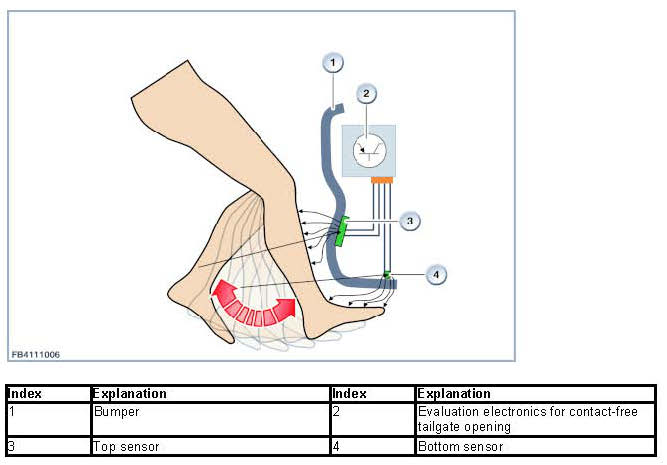 1

2

3

4

FB4111006

| Index | Explanation | Index | Explanation |
|---|---|---|---|
| 1 | Bumper | 2 | Evaluation electronics for contact-free tailgate opening |
| 3 | Top sensor | 4 | Bottom sensor |