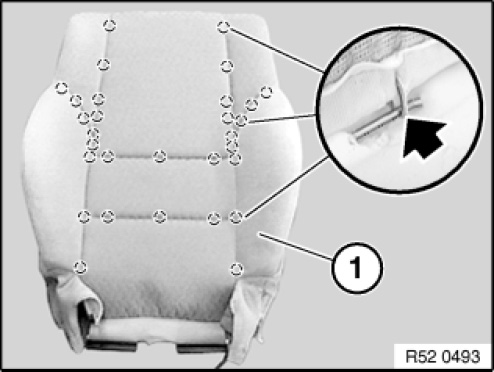 1

R52 0493