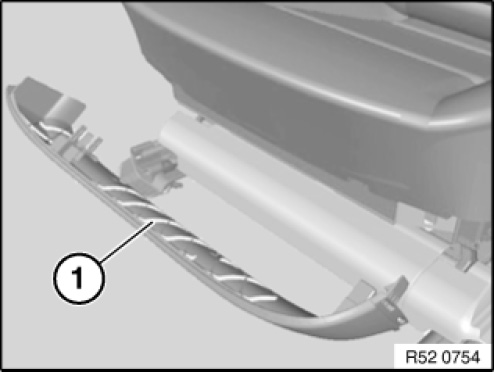 1

R52 0754