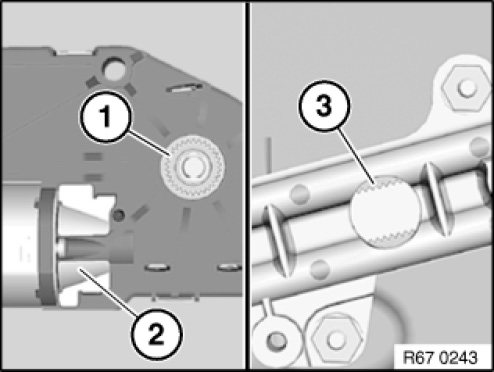 1
2
3
R67 0243