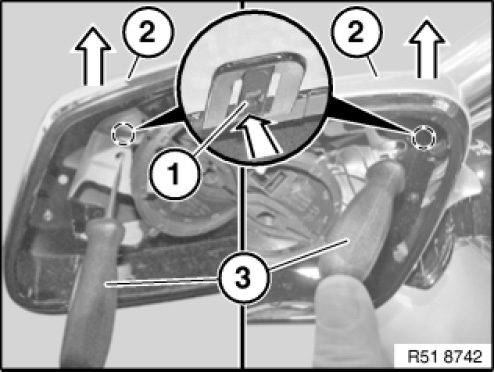 2
2
1
3
R51 8742