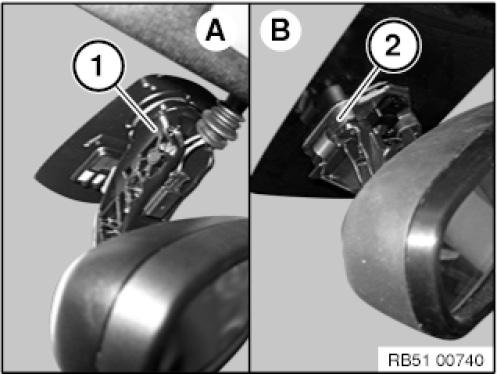 A
1
B
2
RB51 00740