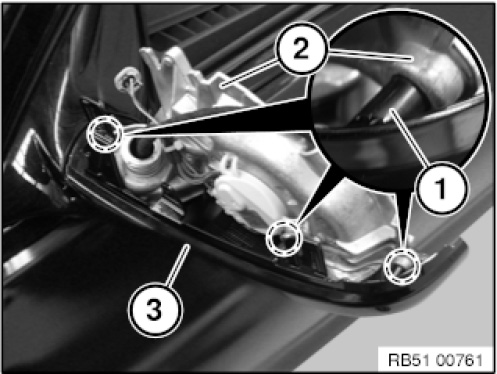 2
1
3
RB51 00761