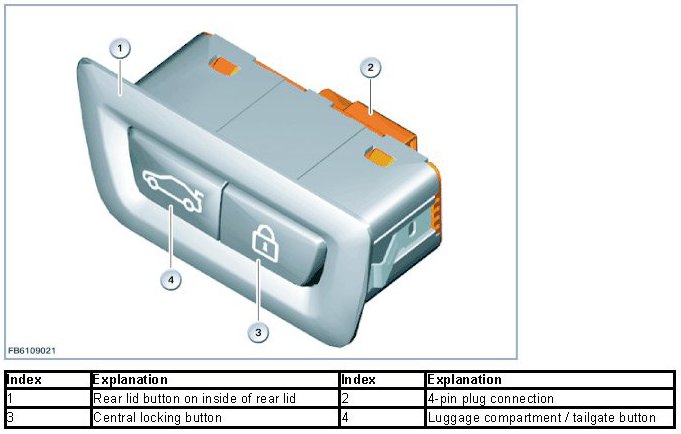 1
2
4
3
FB6109021

| Index | Explanation | Index | Explanation |
|---|---|---|---|
| 1 | Rear lid button on inside of rear lid | 2 | 4-pin plug connection |
| 3 | Central locking button | 4 | Luggage compartment / tailgate button |