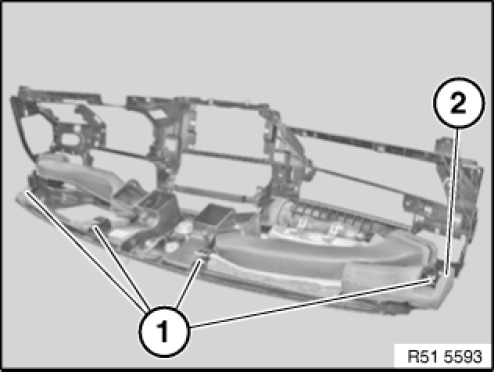 2
1
R51 5593