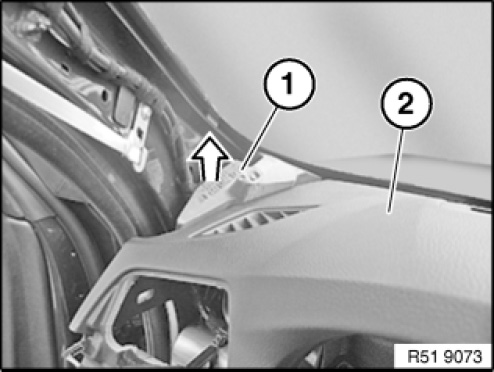 1
2
R51 9073