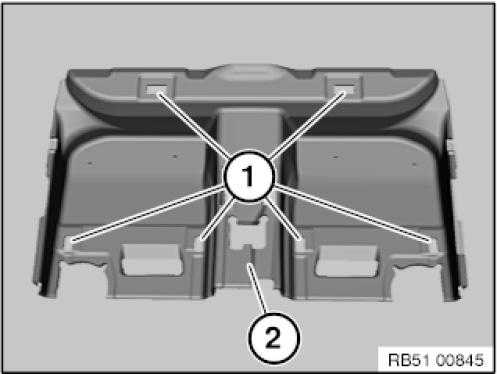 1
2
RB51 00845