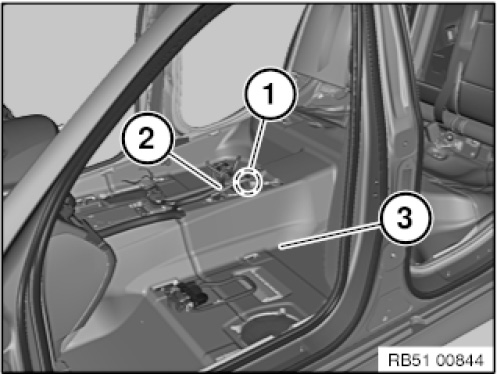 1
2
3
RB51 00844