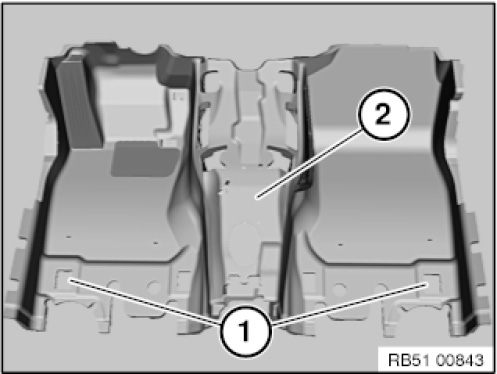 2

1

RB51 00843