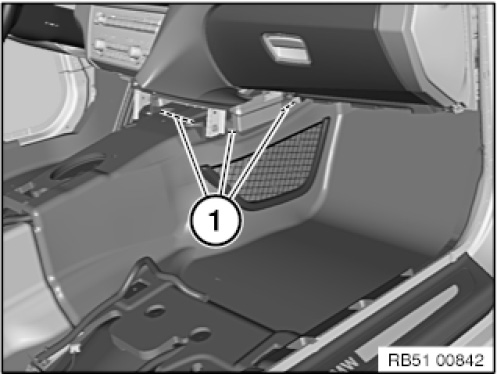 1

RB51 00842