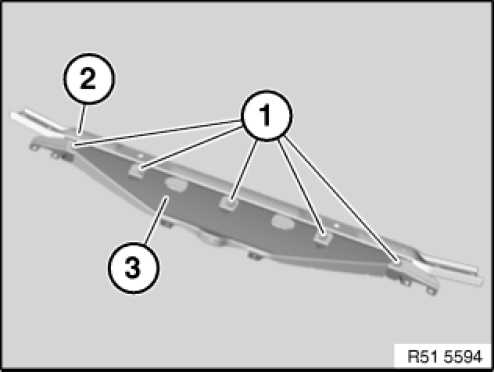 2

1

3

R51 5594