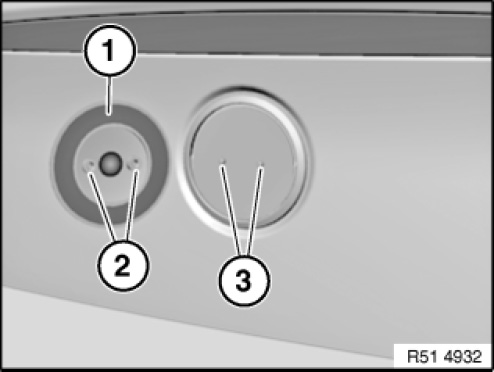 1
2
3
R51 4932