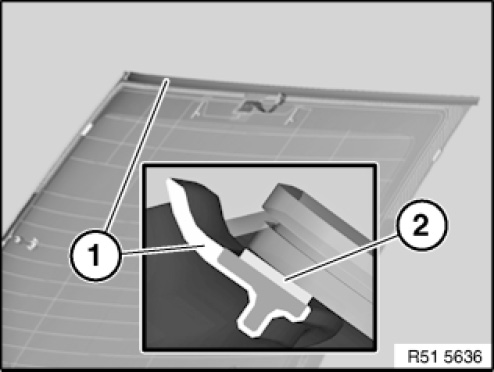 1
2
R51 5636