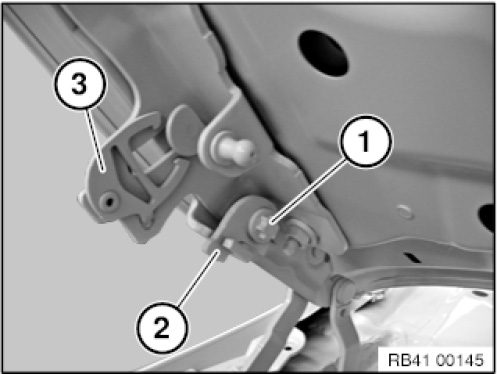 3
1
2
RB41 00145