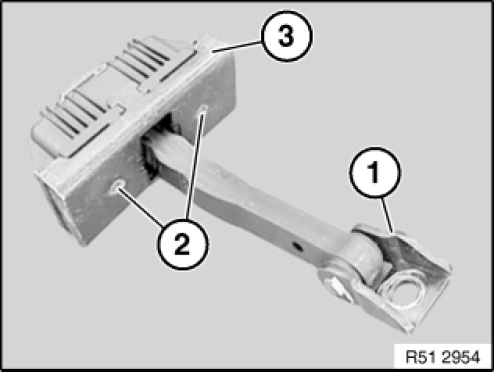 3
1
2
R51 2954