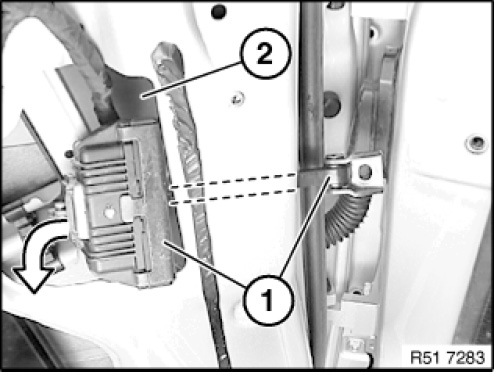 2

1

R51 7283