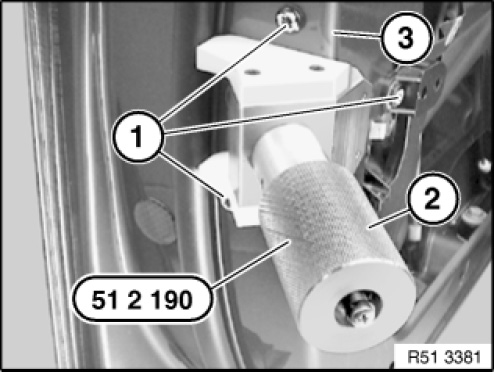 3

1

2

51 2 190

R51 3381