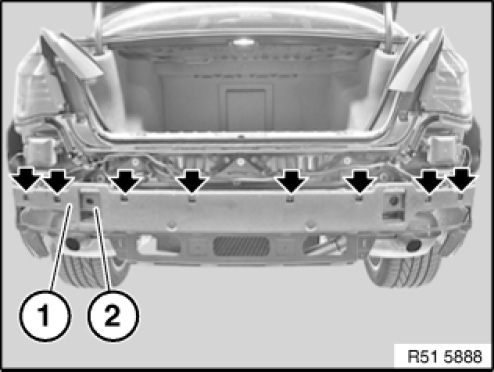 1
2
R51 5888