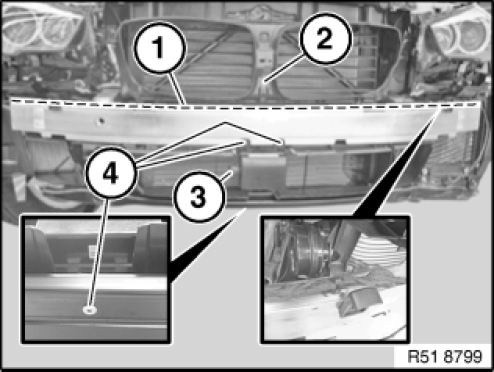 1
2
4
3
R51 8799