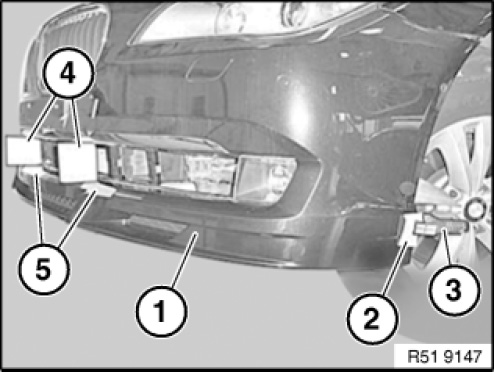 4
5
1
2
3
R51 9147