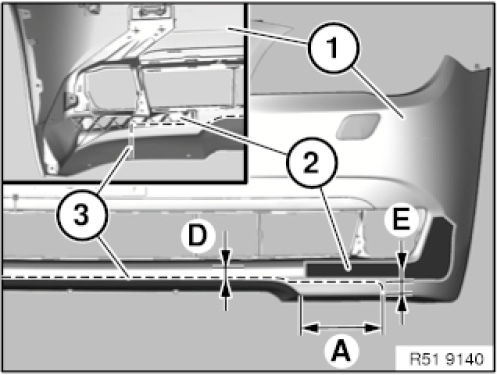 1
2
3
D
E
A
R51 9140