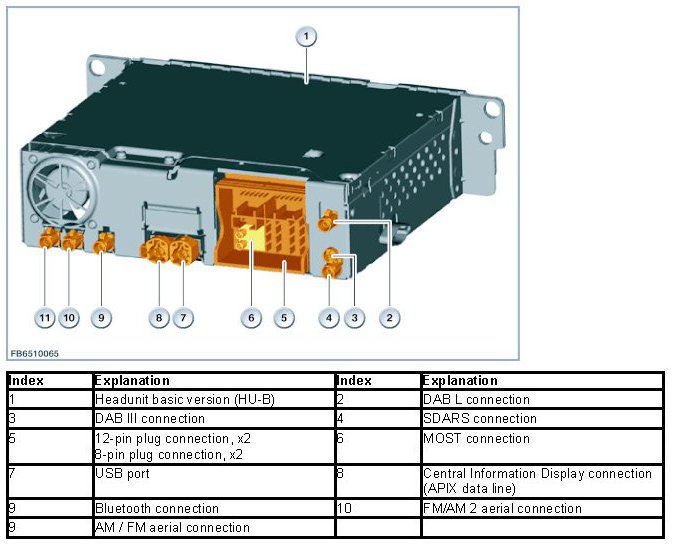 1

11 10 9 8 7 6 5 4 3 2

FB6510065

| Index | Explanation | Index | Explanation |
|---|---|---|---|
| 1 | Headunit basic version (HU-B) | 2 | DAB L connection |
| 3 | DAB III connection | 4 | SDARS connection |
| 5 | 12-pin plug connection, x2 8-pin plug connection, x2 | 6 | MOST connection |
| 7 | USB port | 8 | Central Information Display connection (APIX data line) |
| 9 | Bluetooth connection | 10 | FM/AM 2 aerial connection |
| 9 | AM / FM aerial connection | | |