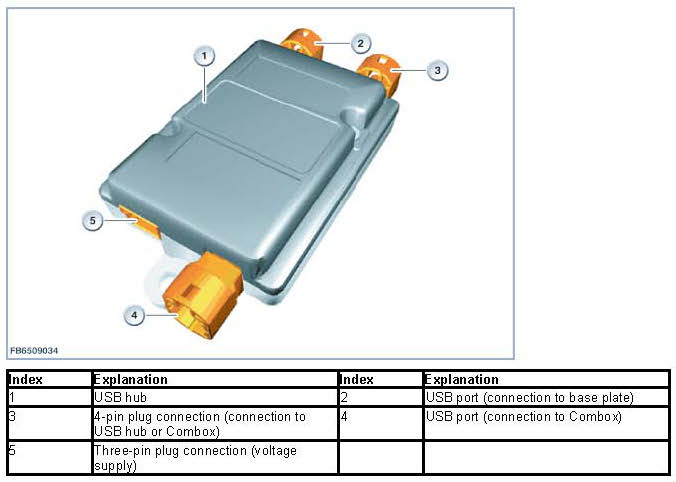 1

2

3

5

4

FB6509034

| Index | Explanation | Index | Explanation |
|---|---|---|---|
| 1 | USB hub | 2 | USB port (connection to base plate) |
| 3 | 4-pin plug connection (connection to USB hub or Combox) | 4 | USB port (connection to Combox) |
| 5 | Three-pin plug connection (voltage supply) | | |