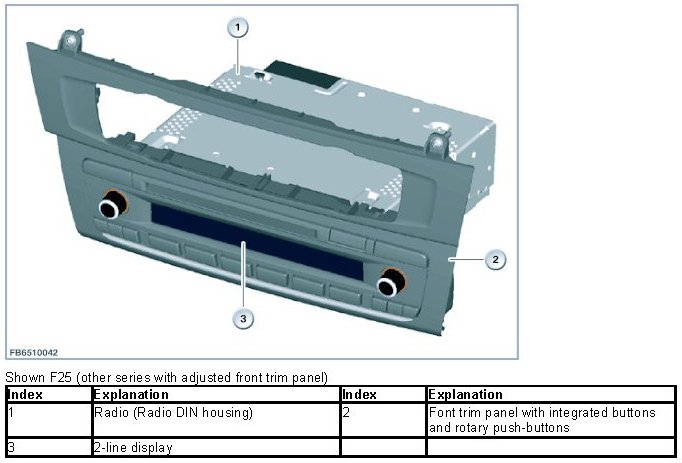 1

2

3

FB6510042

Shown F25 (other series with adjusted front trim panel)

| Index | Explanation | Index | Explanation |
|---|---|---|---|
| 1 | Radio (Radio DIN housing) | 2 | Font trim panel with integrated buttons and rotary push-buttons |
| 3 | 2-line display | | |