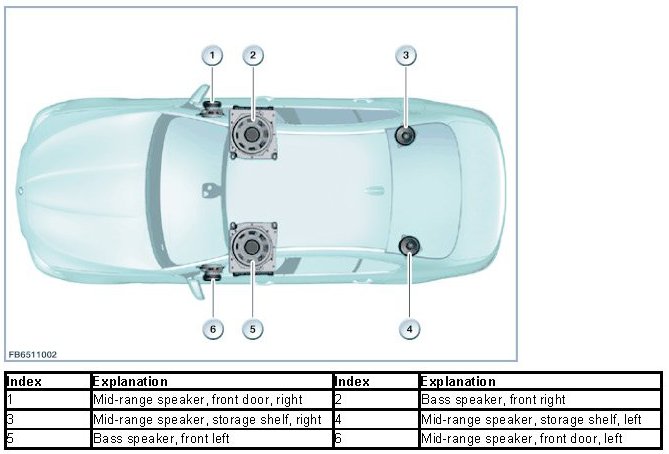 1
2
3
6
5
4
FB6511002

| Index | Explanation | Index | Explanation |
|---|---|---|---|
| 1 | Mid-range speaker, front door, right | 2 | Bass speaker, front right |
| 3 | Mid-range speaker, storage shelf, right | 4 | Mid-range speaker, storage shelf, left |
| 5 | Bass speaker, front left | 6 | Mid-range speaker, front door, left |