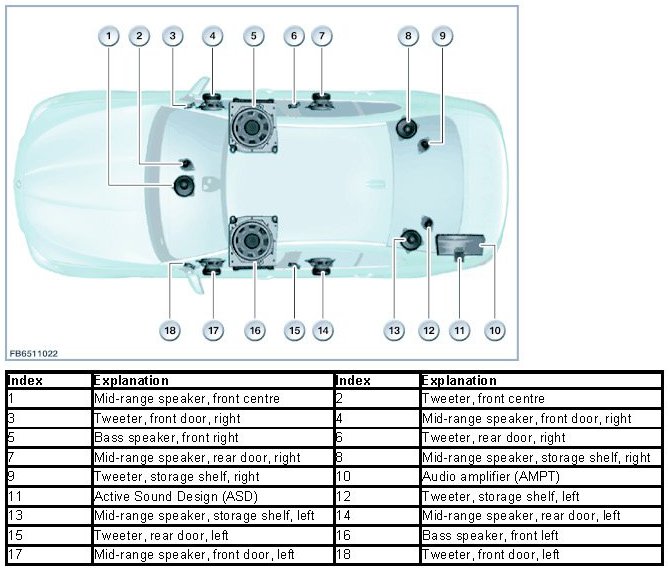 1 2 3 4 5 6 7 8 9

18 17 16 15 14 13 12 11 10

FB6511022

| Index | Explanation | Index | Explanation |
|---|---|---|---|
| 1 | Mid-range speaker, front centre | 2 | Tweeter, front centre |
| 3 | Tweeter, front door, right | 4 | Mid-range speaker, front door, right |
| 5 | Bass speaker, front right | 6 | Tweeter, rear door, right |
| 7 | Mid-range speaker, rear door, right | 8 | Mid-range speaker, storage shelf, right |
| 9 | Tweeter, storage shelf, right | 10 | Audio amplifier (AMPT) |
| 11 | Active Sound Design (ASD) | 12 | Tweeter, storage shelf, left |
| 13 | Mid-range speaker, storage shelf, left | 14 | Mid-range speaker, rear door, left |
| 15 | Tweeter, rear door, left | 16 | Bass speaker, front left |
| 17 | Mid-range speaker, front door, left | 18 | Tweeter, front door, left |