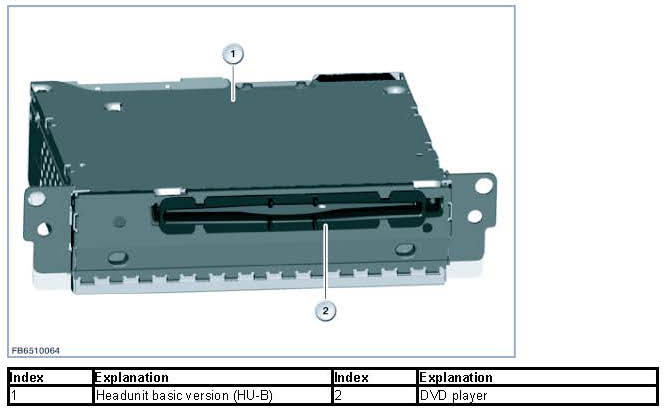 1

2

FB6510064

| Index | Explanation | Index | Explanation |
|---|---|---|---|
| 1 | Headunit basic version (HU-B) | 2 | DVD player |