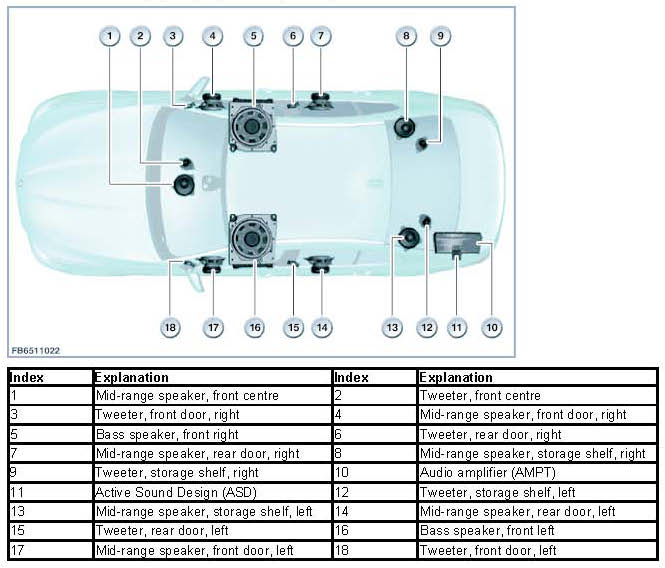 1 2 3 4 5 6 7 8 9

18 17 16 15 14 13 12 11 10

FB6511022

| Index | Explanation | Index | Explanation |
|---|---|---|---|
| 1 | Mid-range speaker, front centre | 2 | Tweeter, front centre |
| 3 | Tweeter, front door, right | 4 | Mid-range speaker, front door, right |
| 5 | Bass speaker, front right | 6 | Tweeter, rear door, right |
| 7 | Mid-range speaker, rear door, right | 8 | Mid-range speaker, storage shelf, right |
| 9 | Tweeter, storage shelf, right | 10 | Audio amplifier (AMPT) |
| 11 | Active Sound Design (ASD) | 12 | Tweeter, storage shelf, left |
| 13 | Mid-range speaker, storage shelf, left | 14 | Mid-range speaker, rear door, left |
| 15 | Tweeter, rear door, left | 16 | Bass speaker, front left |
| 17 | Mid-range speaker, front door, left | 18 | Tweeter, front door, left |