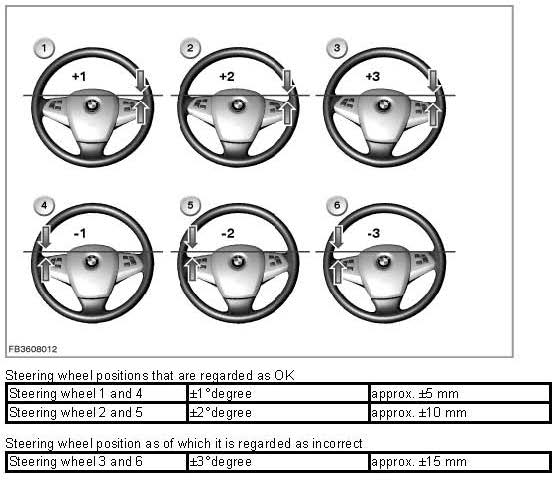 1
+1

2
+2

3
+3

4
-1

5
-2

6
-3

FB3608012

Steering wheel positions that are regarded as OK

| Steering wheel 1 and 4 | ±1°degree | approx. ±5 mm |
|---|---|---|
| Steering wheel 2 and 5 | ±2°degree | approx. ±10 mm |

Steering wheel position as of which it is regarded as incorrect

| Steering wheel 3 and 6 | ±3°degree | approx. ±15 mm |
|---|---|---|