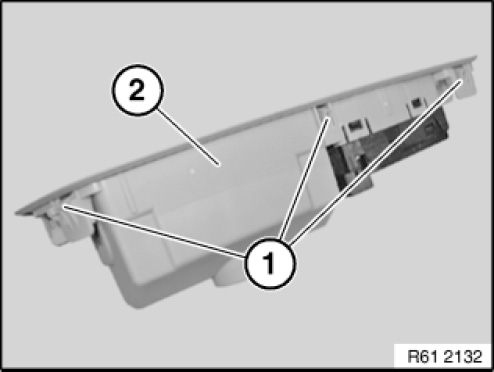 2

1

R61 2132