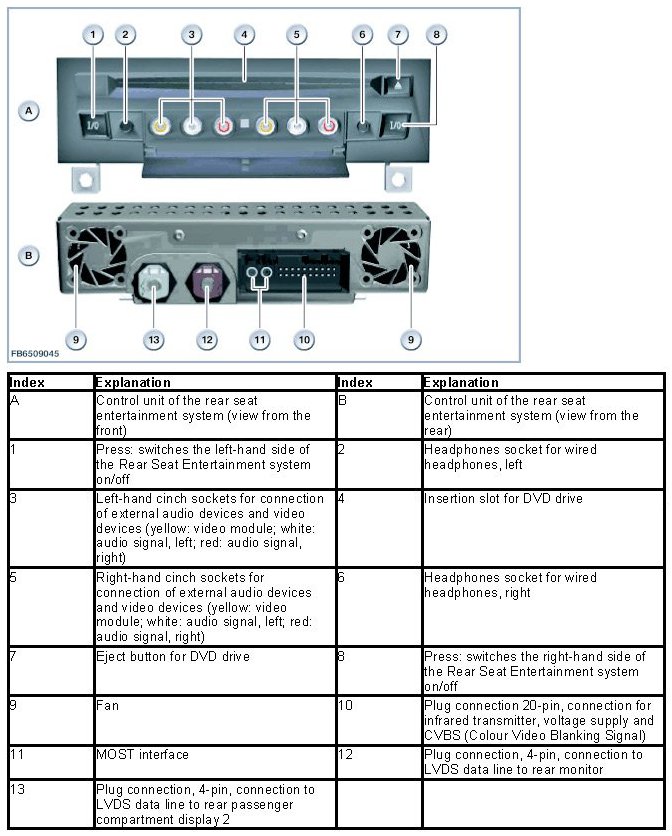 1 2 3 4 5 6 7 8

A

I/O

I/O

B

9 13 12 11 10 9

FB6509045

| Index | Explanation | Index | Explanation |
|---|---|---|---|
| A | Control unit of the rear seat entertainment system (view from the front) | B | Control unit of the rear seat entertainment system (view from the rear) |
| 1 | Press: switches the left-hand side of the Rear Seat Entertainment system on/off | 2 | Headphones socket for wired headphones, left |
| 3 | Left-hand cinch sockets for connection of external audio devices and video devices (yellow: video module; white: audio signal, left; red: audio signal, right) | 4 | Insertion slot for DVD drive |
| 5 | Right-hand cinch sockets for connection of external audio devices and video devices (yellow: video module; white: audio signal, left; red: audio signal, right) | 6 | Headphones socket for wired headphones, right |
| 7 | Eject button for DVD drive | 8 | Press: switches the right-hand side of the Rear Seat Entertainment system on/off |
| 9 | Fan | 10 | Plug connection 20-pin, connection for infrared transmitter, voltage supply and CVBS (Colour Video Blanking Signal) |
| 11 | MOST interface | 12 | Plug connection, 4-pin, connection to LVDS data line to rear monitor |
| 13 | Plug connection, 4-pin, connection to LVDS data line to rear passenger compartment display 2 | | |