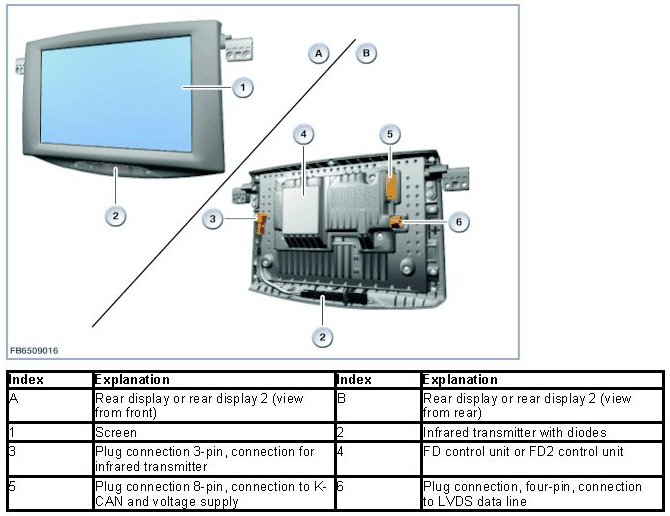 A

B

1

2

3

4

5

6

2

FB6509016

| Index | Explanation | Index | Explanation |
|---|---|---|---|
| A | Rear display or rear display 2 (view from front) | B | Rear display or rear display 2 (view from rear) |
| 1 | Screen | 2 | Infrared transmitter with diodes |
| 3 | Plug connection 3-pin, connection for infrared transmitter | 4 | FD control unit or FD2 control unit |
| 5 | Plug connection 8-pin, connection to K-CAN and voltage supply | 6 | Plug connection, four-pin, connection to LVDS data line |