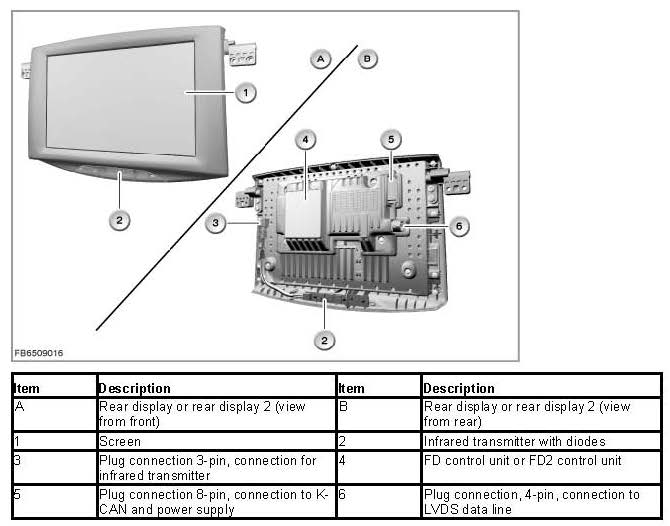 A
B
1
2
3
4
5
6
2
FB6509016

| Item | Description | Item | Description |
|---|---|---|---|
| A | Rear display or rear display 2 (view from front) | B | Rear display or rear display 2 (view from rear) |
| 1 | Screen | 2 | Infrared transmitter with diodes |
| 3 | Plug connection 3-pin, connection for infrared transmitter | 4 | FD control unit or FD2 control unit |
| 5 | Plug connection 8-pin, connection to K-CAN and power supply | 6 | Plug connection, 4-pin, connection to LVDS data line |