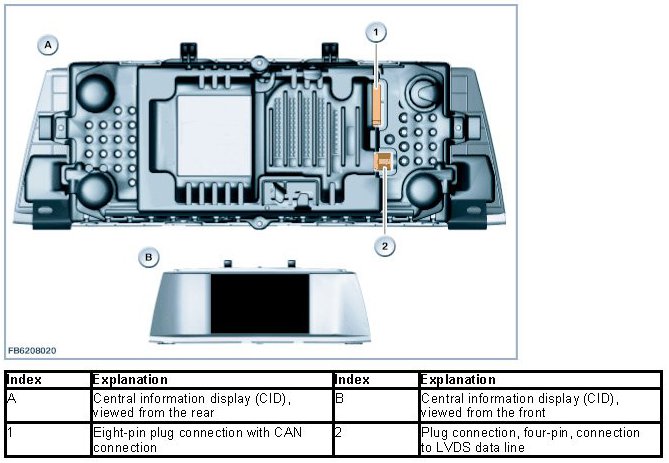 A

1

2

B

FB6208020

| Index | Explanation | Index | Explanation |
|---|---|---|---|
| A | Central information display (CID), viewed from the rear | B | Central information display (CID), viewed from the front |
| 1 | Eight-pin plug connection with CAN connection | 2 | Plug connection, four-pin, connection to LVDS data line |