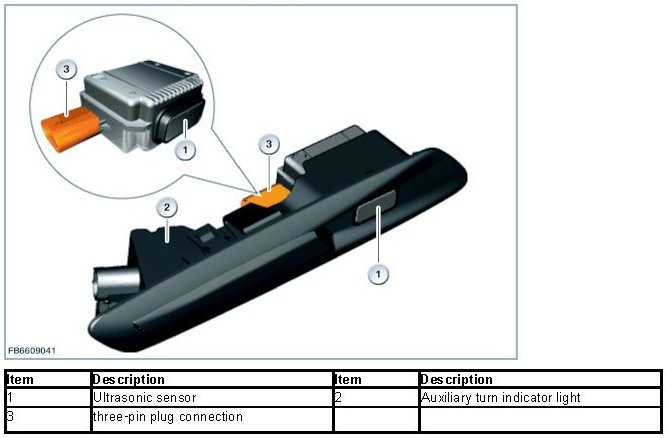 3

1

3

2

1

FB6609041

| Item | Description | Item | Description |
|---|---|---|---|
| 1 | Ultrasonic sensor | 2 | Auxiliary turn indicator light |
| 3 | three-pin plug connection | | |