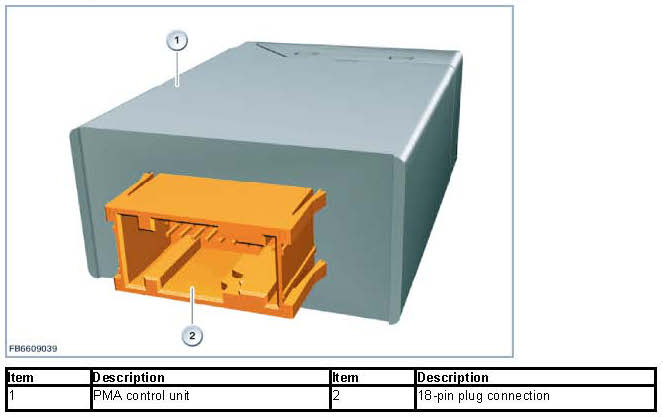 1

2

FB6609039

| Item | Description | Item | Description |
|---|---|---|---|
| 1 | PMA control unit | 2 | 18-pin plug connection |