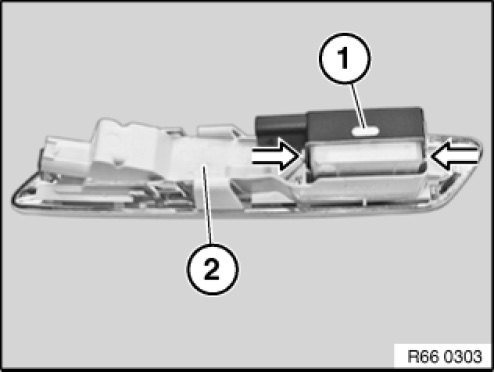 1

2

R66 0303