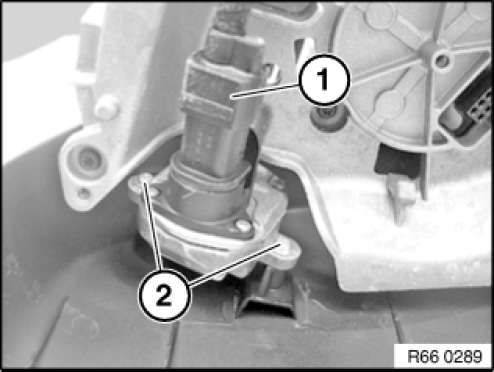 1
2
R66 0289