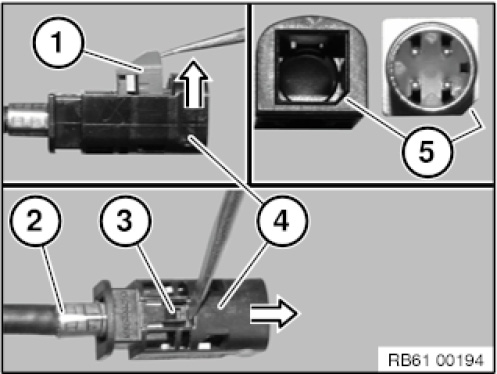 1
5
2
3
4
RB61 00194