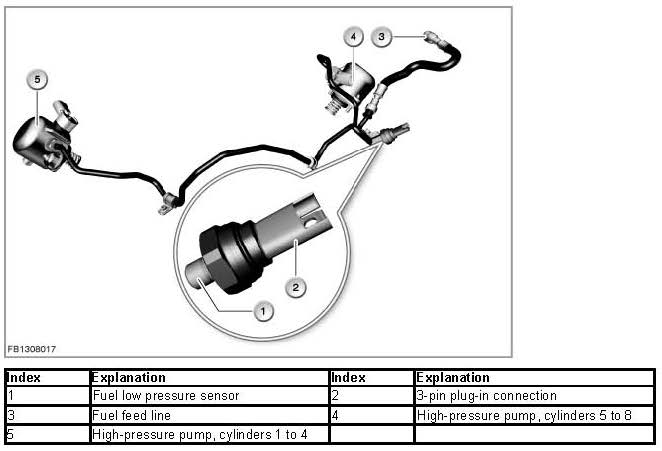 5

4

3

2

1

FB1308017

| Index | Explanation | Index | Explanation |
|---|---|---|---|
| 1 | Fuel low pressure sensor | 2 | 3-pin plug-in connection |
| 3 | Fuel feed line | 4 | High-pressure pump, cylinders 5 to 8 |
| 5 | High-pressure pump, cylinders 1 to 4 | | |