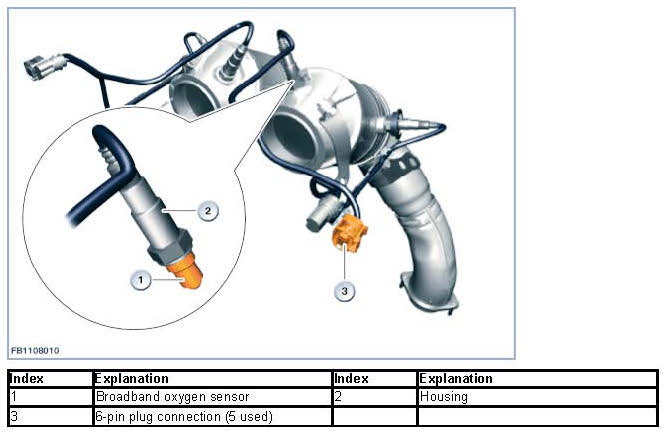 2

1

3

FB1108010

| Index | Explanation | Index | Explanation |
|---|---|---|---|
| 1 | Broadband oxygen sensor | 2 | Housing |
| 3 | 6-pin plug connection (5 used) | | |