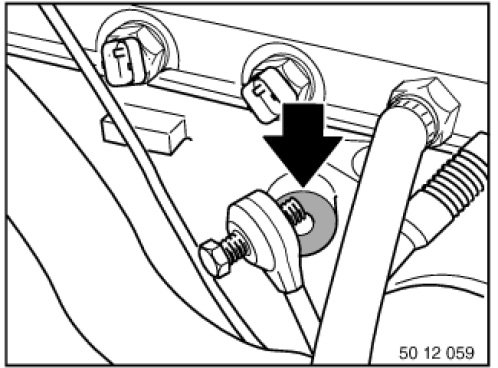 50 12 059