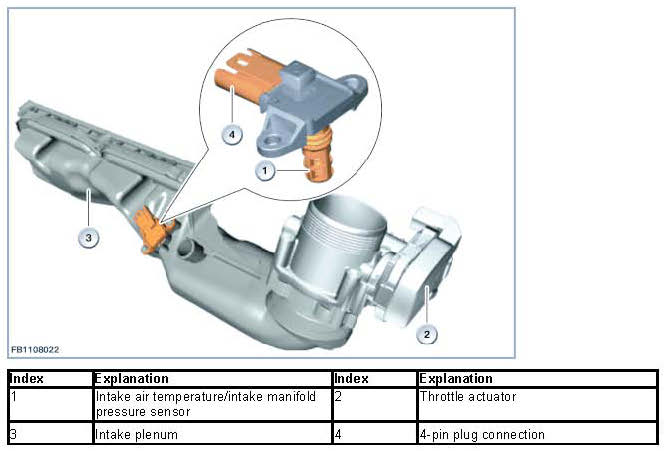 4

1

3

2

FB1108022

| Index | Explanation | Index | Explanation |
|---|---|---|---|
| 1 | Intake air temperature/intake manifold pressure sensor | 2 | Throttle actuator |
| 3 | Intake plenum | 4 | 4-pin plug connection |