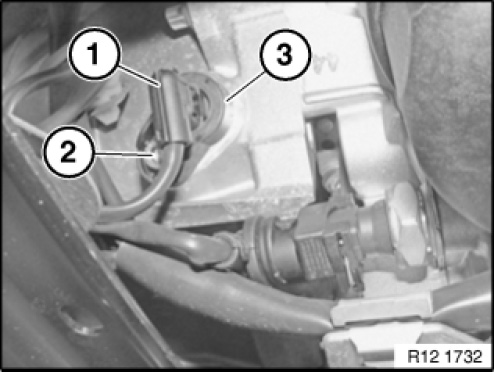 1
3
2
R12 1732