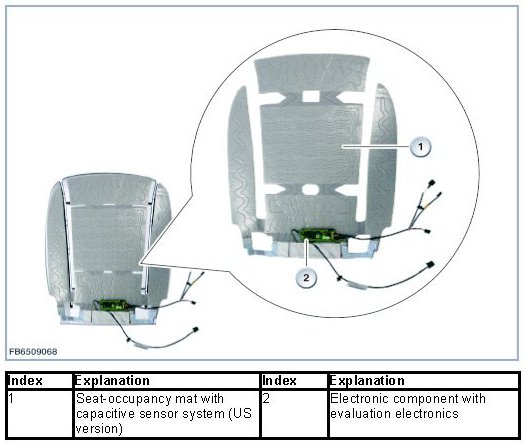 1

2

FB6509068

| Index | Explanation | Index | Explanation |
|---|---|---|---|
| 1 | Seat-occupancy mat with capacitive sensor system (US version) | 2 | Electronic component with evaluation electronics |